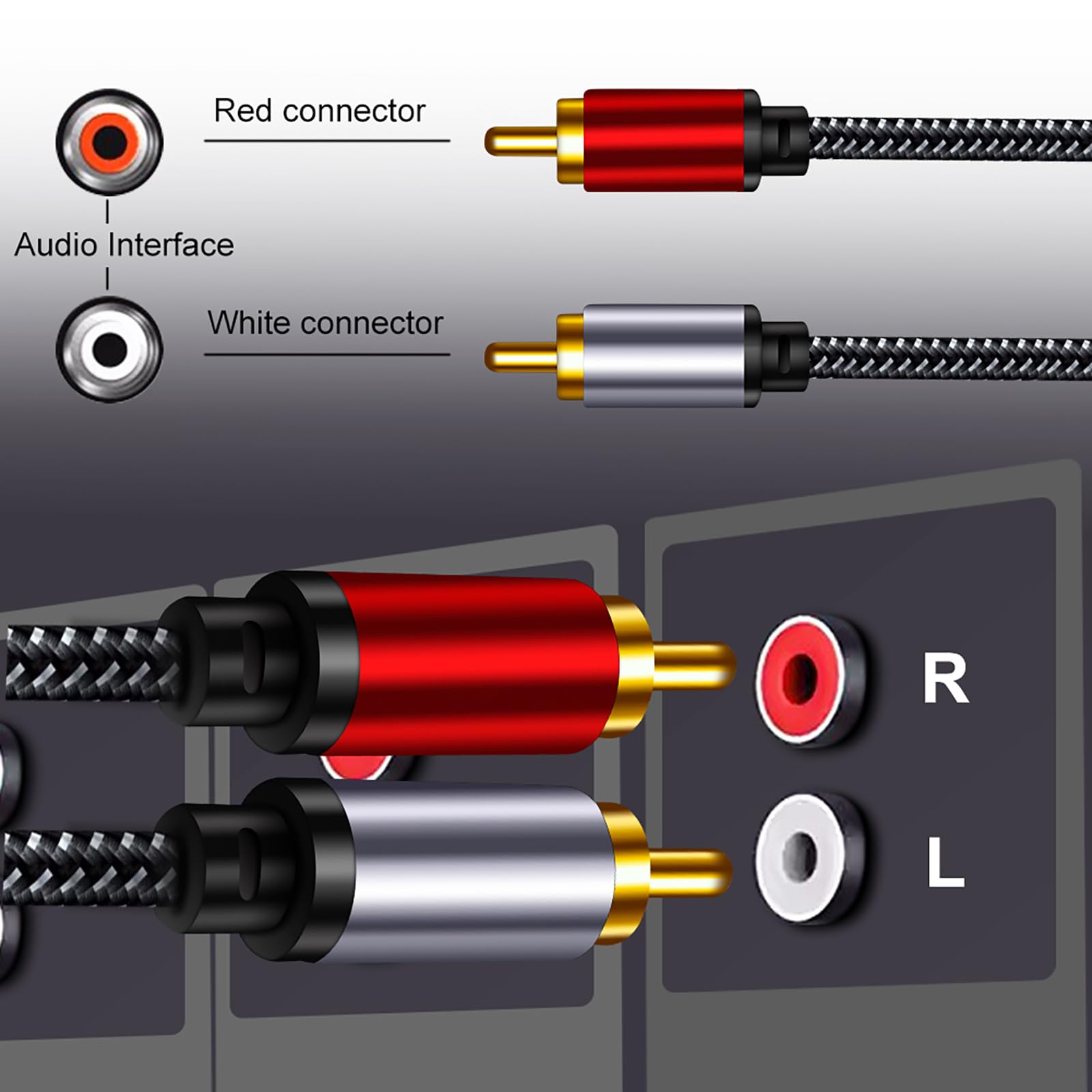 Red connector

Audio Interface

White connector

R

L